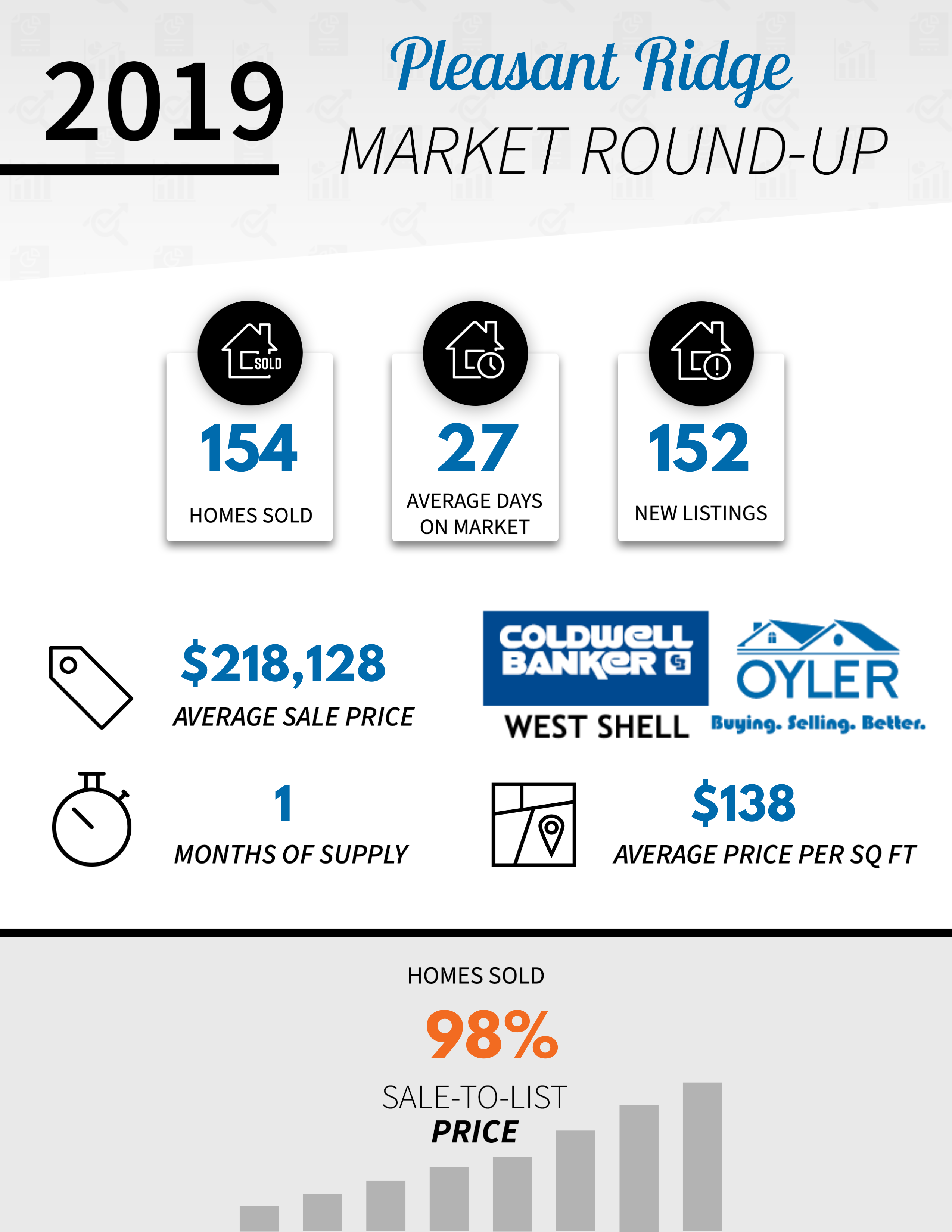 2019

Pleasant Ridge
MARKET ROUND-UP

SOLD

154
HOMES SOLD

27
AVERAGE DAYS ON MARKET

152
NEW LISTINGS

$218,128
AVERAGE SALE PRICE

COLDWELL BANKER
WEST SHELL

OYLER
Buying. Selling. Better.

1
MONTHS OF SUPPLY

$138
AVERAGE PRICE PER SQ FT

HOMES SOLD
98%
SALE-TO-LIST
PRICE